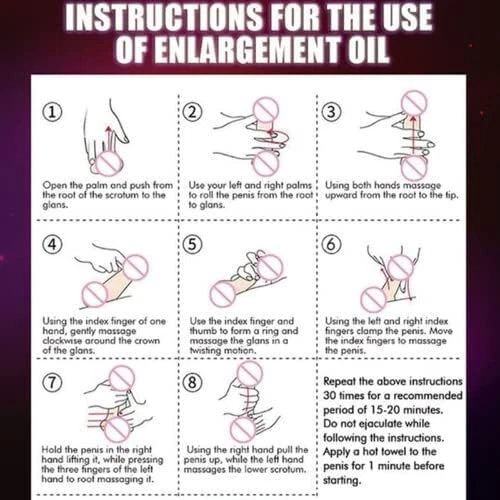 INSTRUCTIONS FOR THE USE OF ENLARGEMENT OIL

①
Open the palm and push from the root of the scrotum to the glans.

②
Use your left and right palms to roll the penis from the root to glans.

③
Using both hands massage upward from the root to the tip.

④
Using the index finger of one hand, gently massage clockwise around the crown of the glans.

⑤
Use the index finger and thumb to form a ring and massage the glans in a twisting motion.

⑥
Using the left and right index fingers clamp the penis. Move the index fingers to massage the penis.

⑦
Hold the penis in the right hand lifting it, while pressing the three fingers of the left hand to root massaging it.

⑧
Using the right hand pull the penis up, while the left hand massages the lower scrotum.

Repeat the above instructions 30 times for a recommended period of 15-20 minutes. Do not ejaculate while following the instructions. Apply a hot towel to the penis for 1 minute before starting.